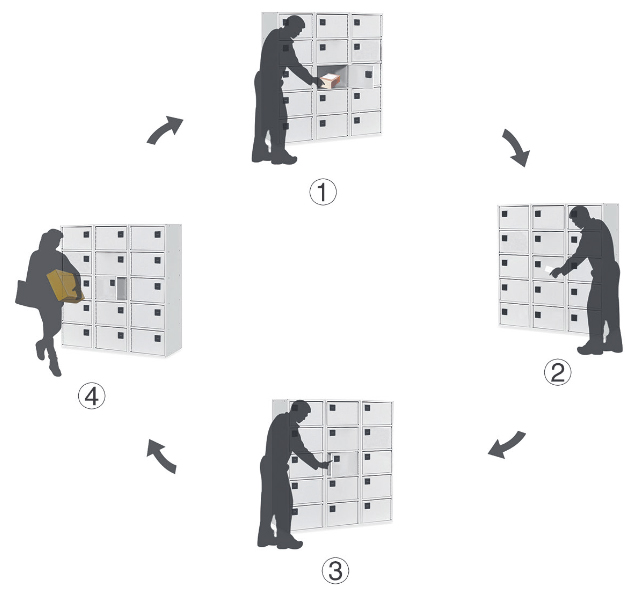 ①

②

③

④